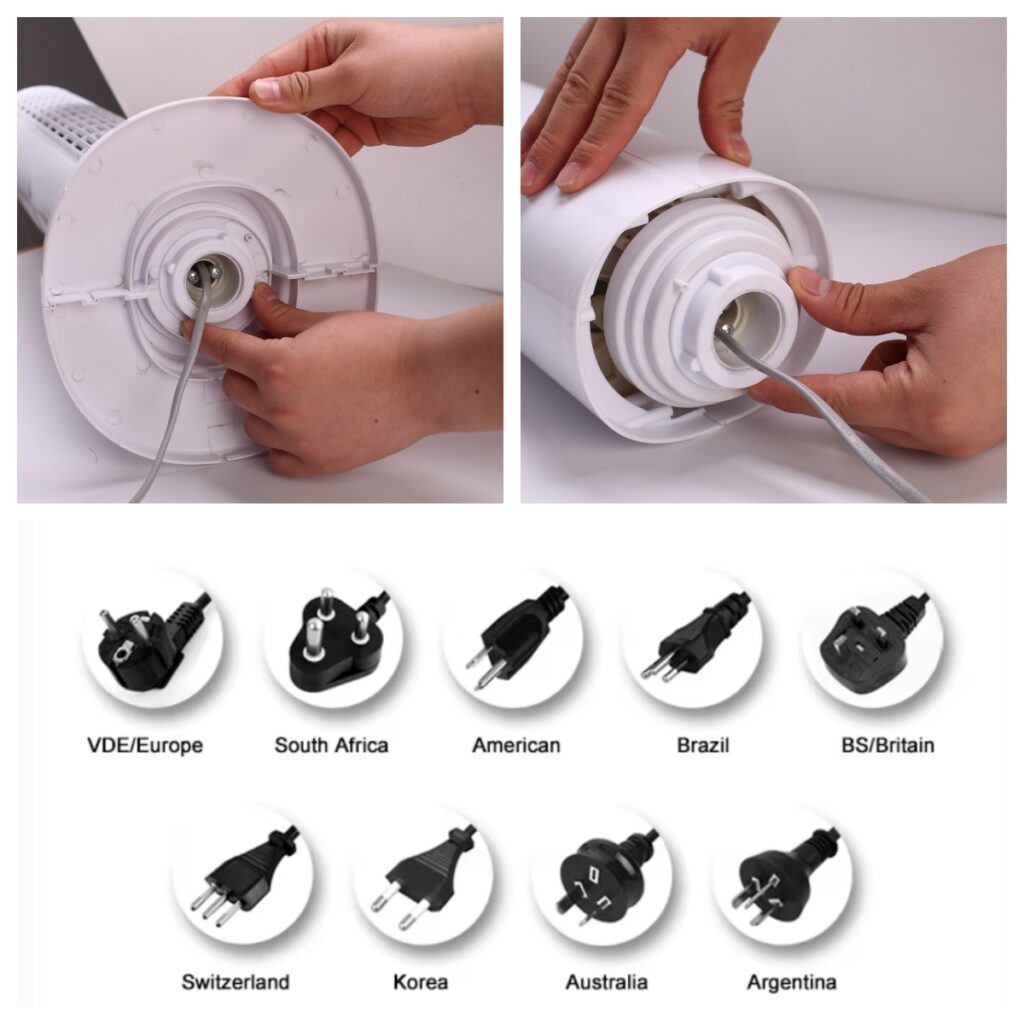 VDE/Europe
South Africa
American
Brazil
BS/Britain
Switzerland
Korea
Australia
Argentina